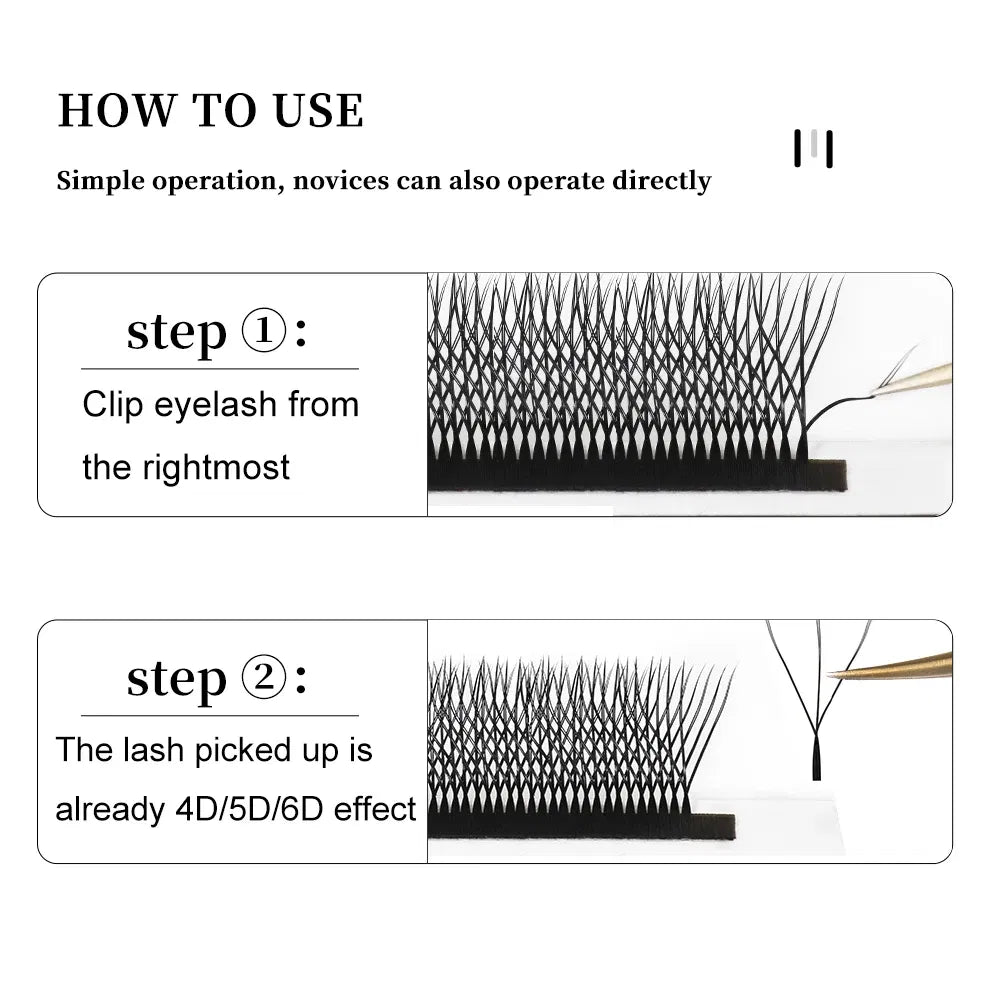 HOW TO USE

Simple operation, novices can also operate directly

step ①:

Clip eyelash from the rightmost

step ②:

The lash picked up is already 4D/5D/6D effect